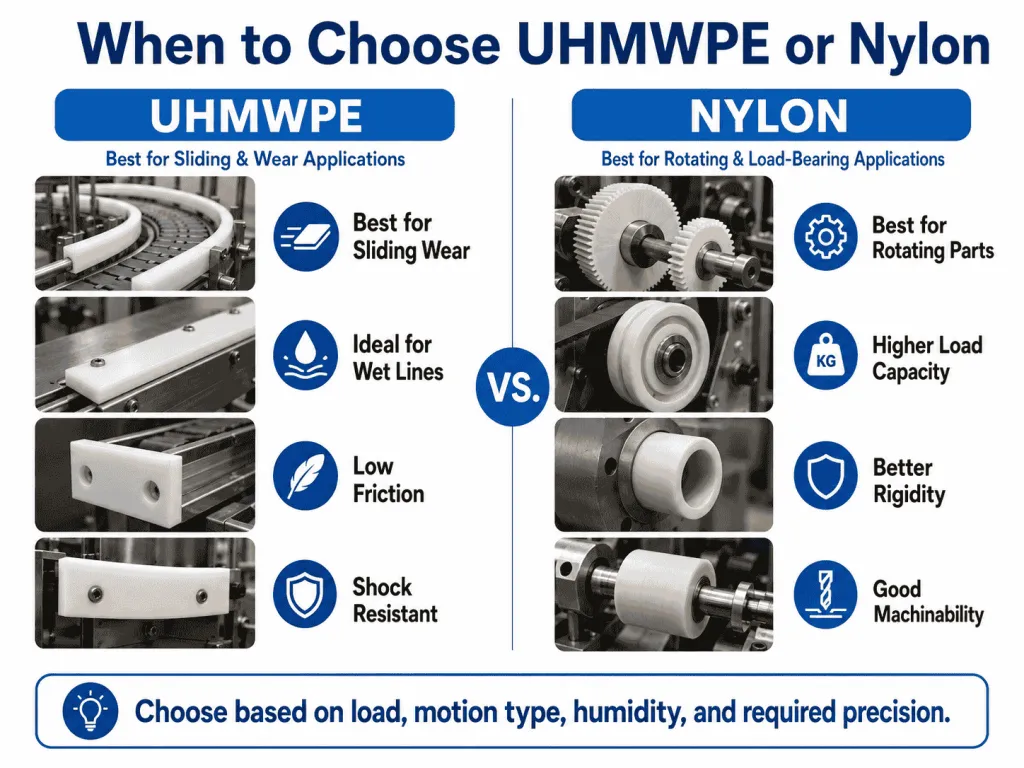 When to Choose UHMWPE or Nylon

UHMWPE

Best for Sliding & Wear Applications

Best for Sliding Wear

Ideal for Wet Lines

Low Friction

Shock Resistant

VS.

NYLON

Best for Rotating & Load-Bearing Applications

Best for Rotating Parts

KG

Higher Load Capacity

Better Rigidity

Good Machinability

Choose based on load, motion type, humidity, and required precision.